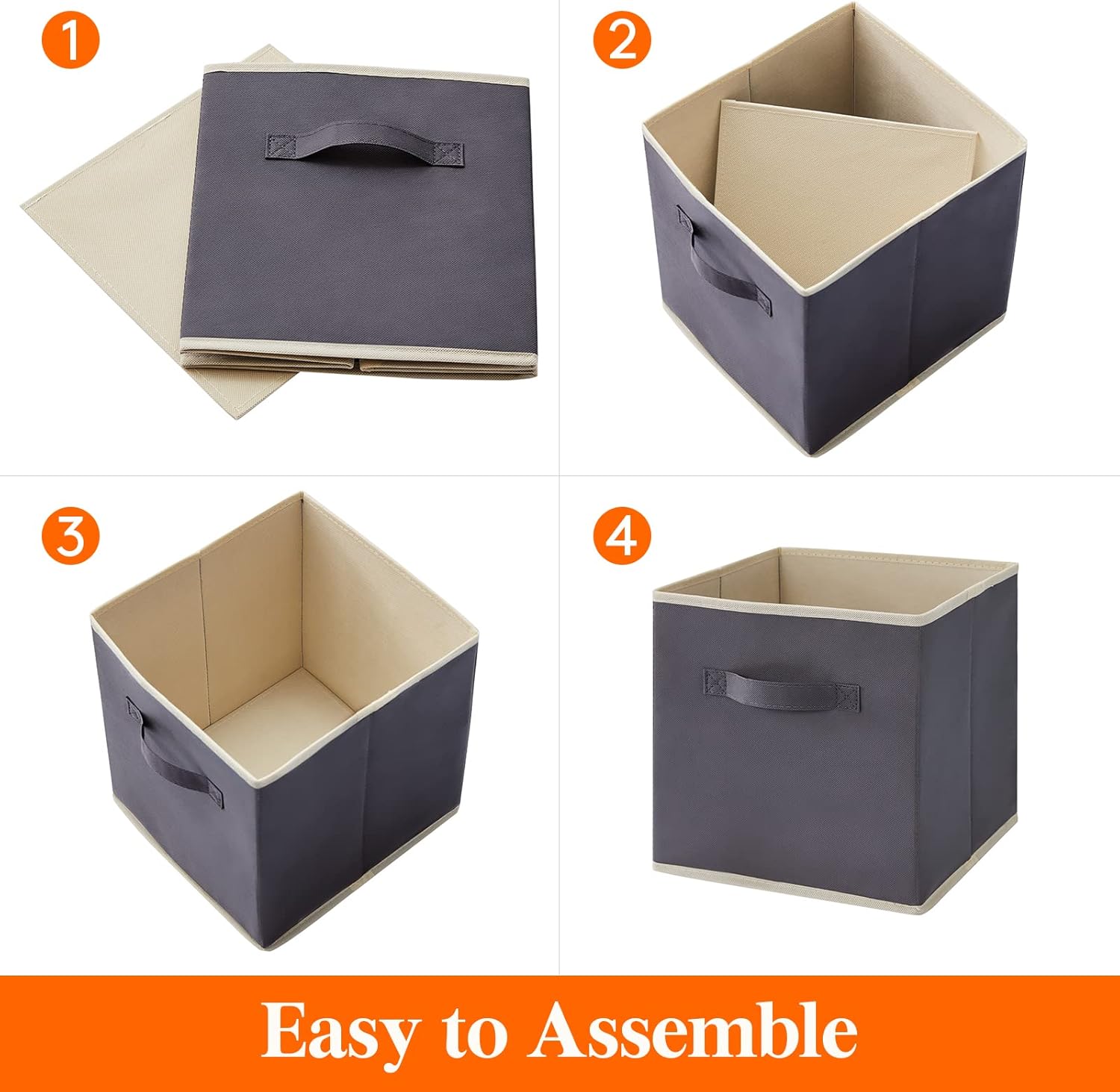 1

2

3

4

Easy to Assemble